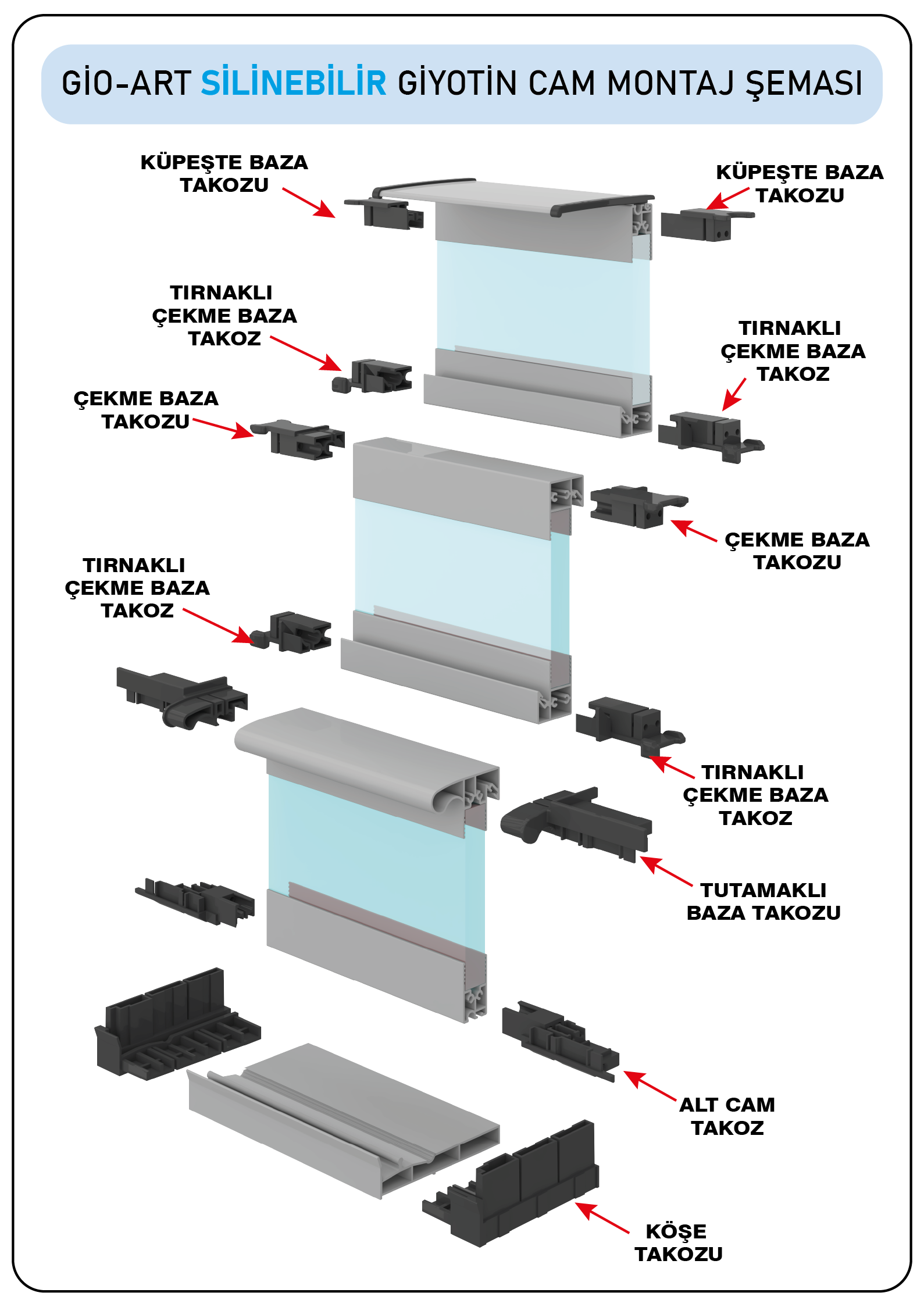 GİO-ART SİLİNEBİLİR GİYOTİN CAM MONTAJ ŞEMASI

KÜPEŞTE BAZA TAKOZU

KÜPEŞTE BAZA TAKOZU

TIRNAKLI ÇEKME BAZA TAKOZ

TIRNAKLI ÇEKME BAZA TAKOZ

ÇEKME BAZA TAKOZU

ÇEKME BAZA TAKOZU

TIRNAKLI ÇEKME BAZA TAKOZ

TIRNAKLI ÇEKME BAZA TAKOZ

TUTAMAKLI BAZA TAKOZU

ALT CAM TAKOZ

KÖŞE TAKOZU