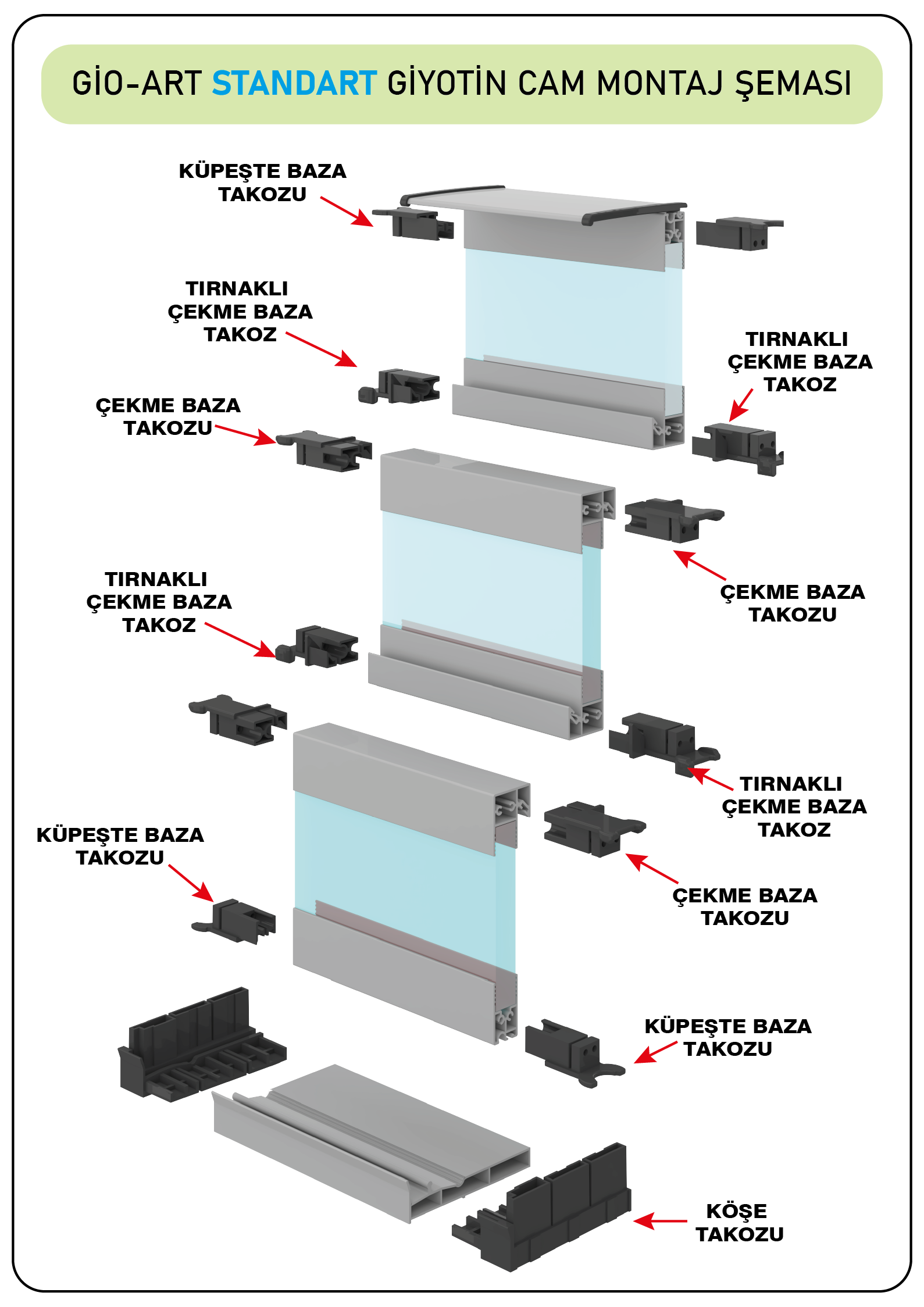 GİO-ART STANDART GİYOTİN CAM MONTAJ ŞEMASI

KÜPEŞTE BAZA TAKOZU

TIRNAKLI ÇEKME BAZA TAKOZ

TIRNAKLI ÇEKME BAZA TAKOZ

ÇEKME BAZA TAKOZU

ÇEKME BAZA TAKOZU

TIRNAKLI ÇEKME BAZA TAKOZ

TIRNAKLI ÇEKME BAZA TAKOZ

KÜPEŞTE BAZA TAKOZU

ÇEKME BAZA TAKOZU

KÜPEŞTE BAZA TAKOZU

KÖŞE TAKOZU