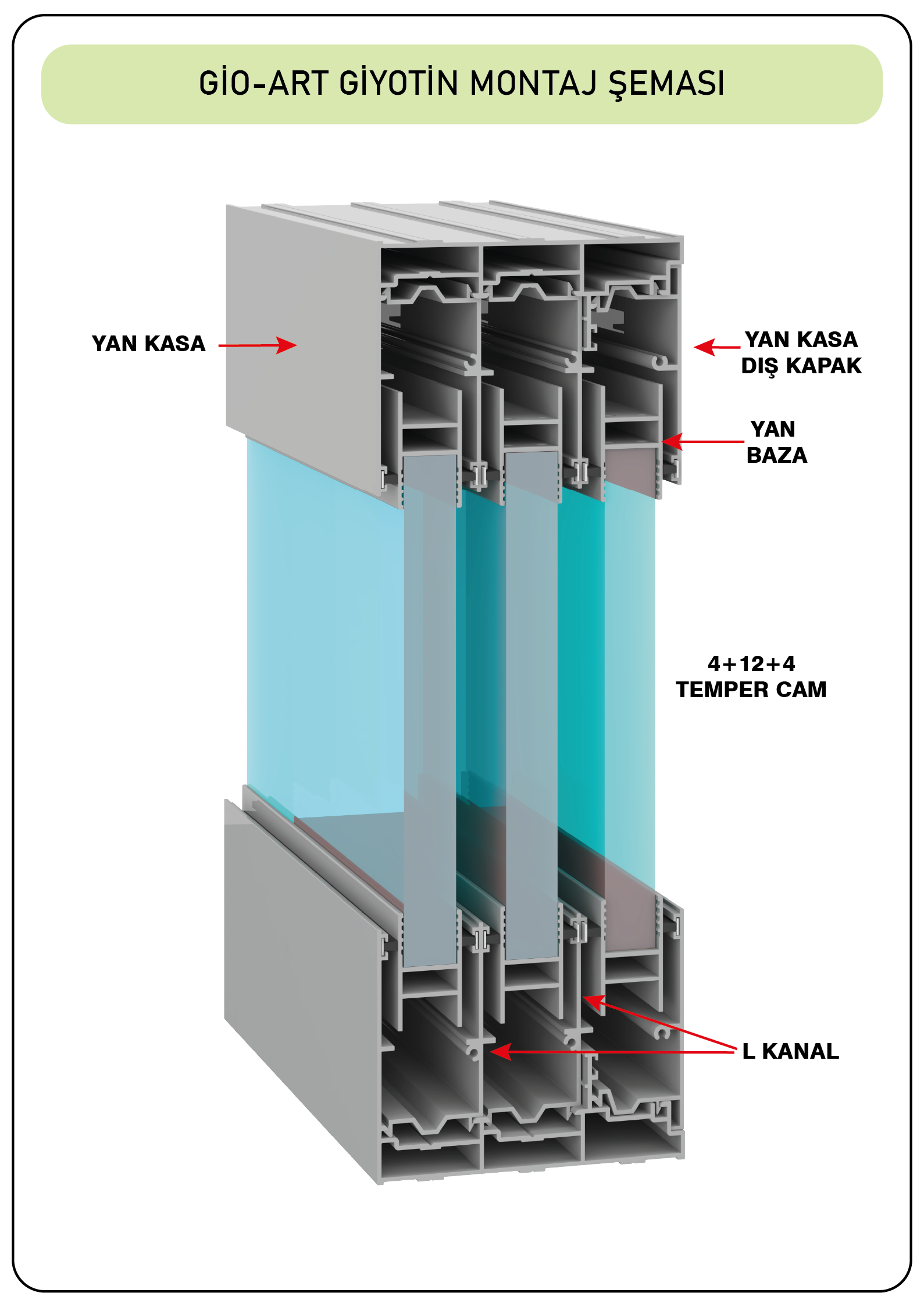 GİO-ART GİYOTİN MONTAJ ŞEMASI

YAN KASA

YAN KASA
DIŞ KAPAK

YAN
BAZA

4+12+4
TEMPER CAM

L KANAL