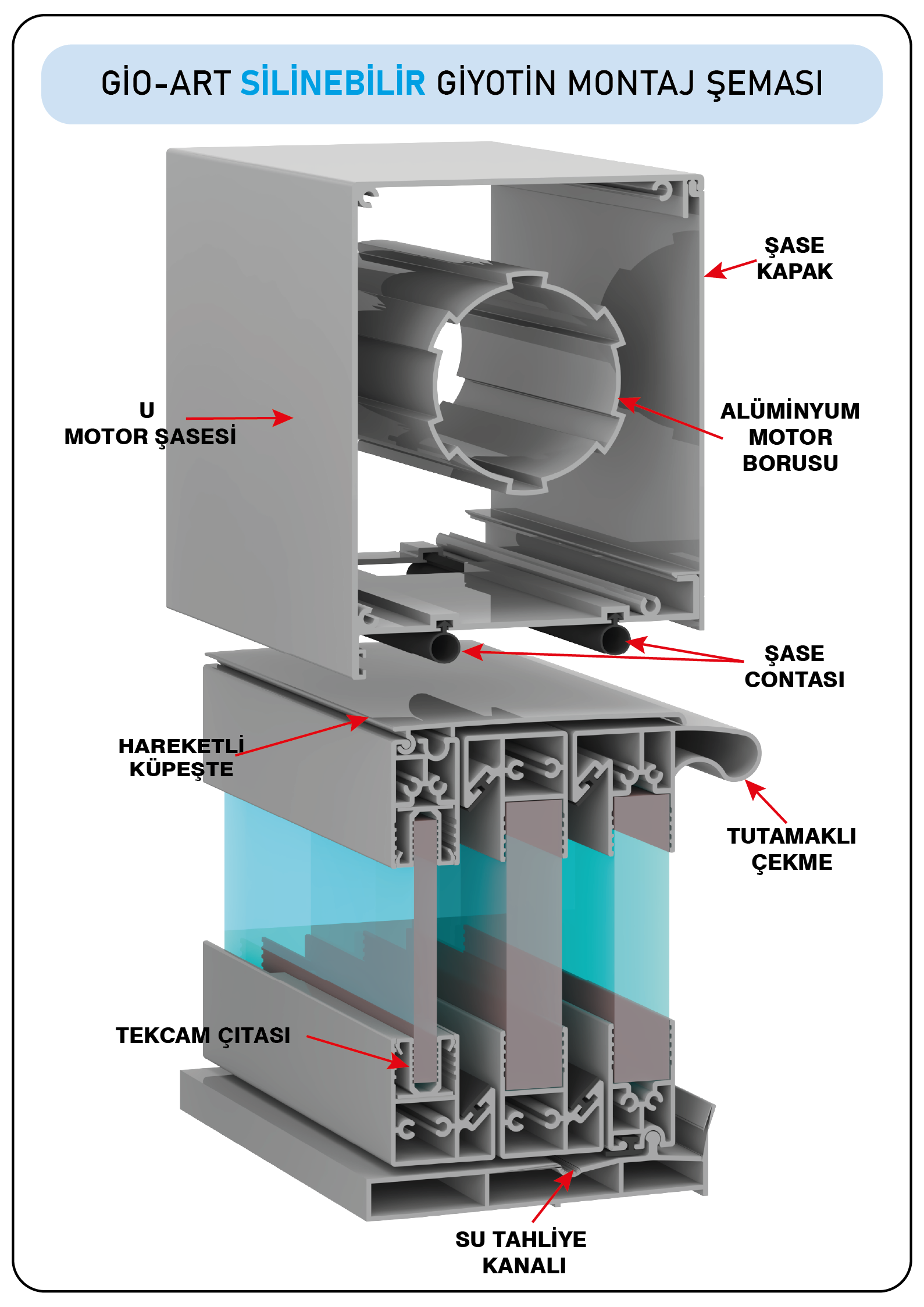 GİO-ART SİLİNEBİLİR GİYOTİN MONTAJ ŞEMASI

ŞASE KAPAK

U MOTOR ŞASESİ

ALÜMİNYUM MOTOR BORUSU

ŞASE CONTASI

HAREKETLİ KÜPEŞTE

TUTAMAKLI ÇEKME

TEKCAM ÇITASI

SU TAHLİYE KANALI