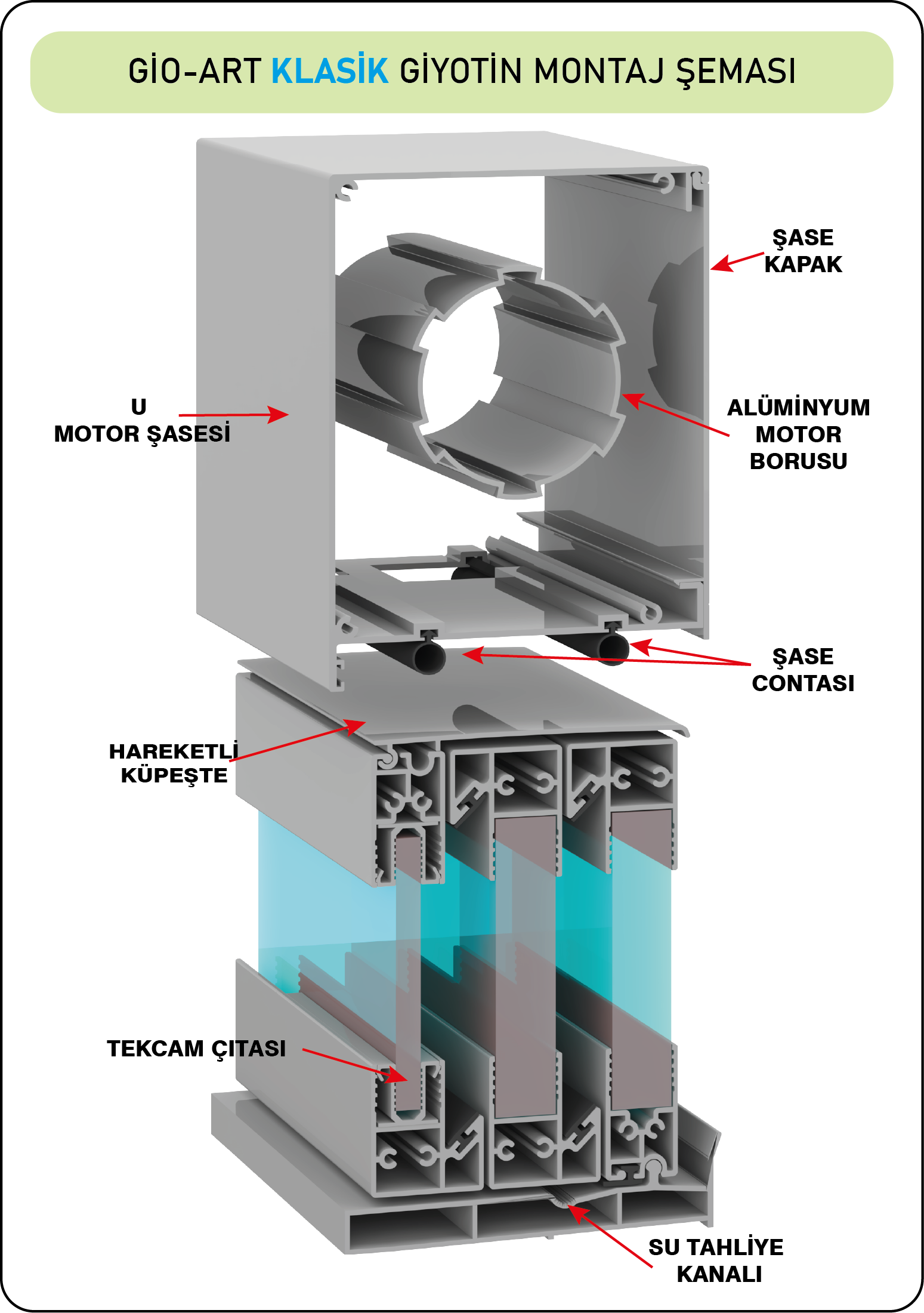 GİO-ART KLASİK GİYOTİN MONTAJ ŞEMASI

ŞASE KAPAK

U MOTOR ŞASESİ

ALÜMİNYUM MOTOR BORUSU

ŞASE CONTASI

HAREKETLİ KÜPEŞTE

TEKCAM ÇITASI

SU TAHLİYE KANALI